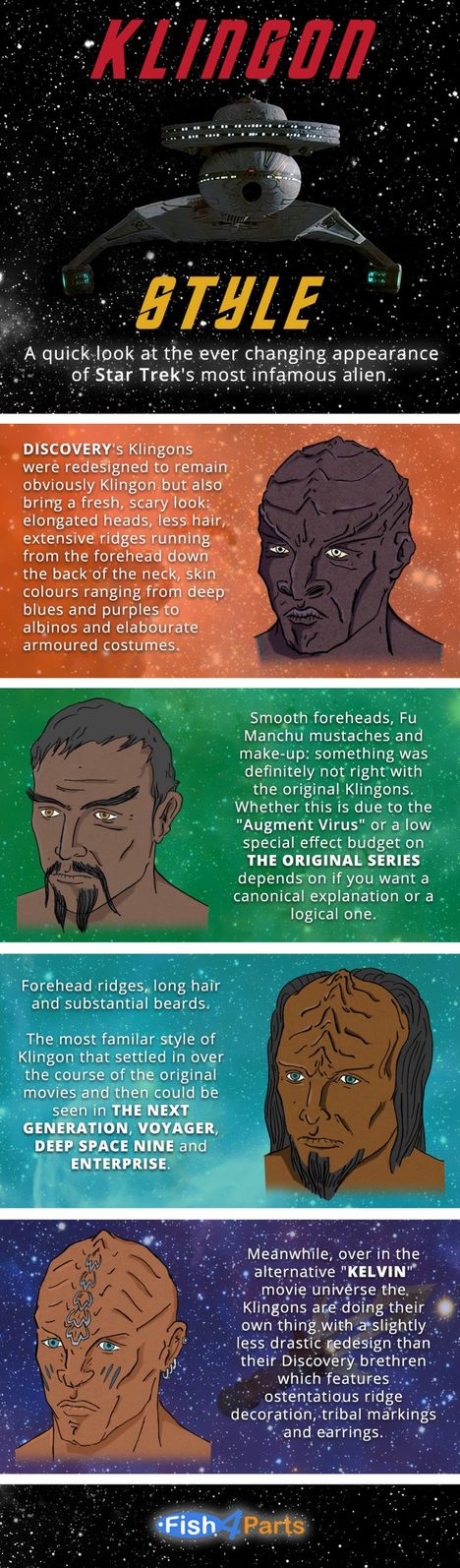 KLINGON

STYLE

A quick look at the ever changing appearance of Star Trek's most infamous alien.

DISCOVERY's Klingons were redesigned to remain obviously Klingon but also bring a fresh, scary look: elongated heads, less hair, extensive ridges running from the forehead down the back of the neck, skin colours ranging from deep blues and purples to albinos and elabourate armoured costumes.

Smooth foreheads, Fu Manchu mustaches and make-up: something was definitely not right with the original Klingons. Whether this is due to the "Augment Virus" or a low special effect budget on THE ORIGINAL SERIES depends on if you want a canonical explanation or a logical one.

Forehead ridges, long hair and substantial beards.

The most familar style of Klingon that settled in over the course of the original movies and then could be seen in THE NEXT GENERATION, VOYAGER, DEEP SPACE NINE and ENTERPRISE.

Meanwhile, over in the alternative "KELVIN" movie universe the Klingons are doing their own thing with a slightly less drastic redesign than their Discovery brethren which features ostentatious ridge decoration, tribal markings and earrings.

Fish4Parts