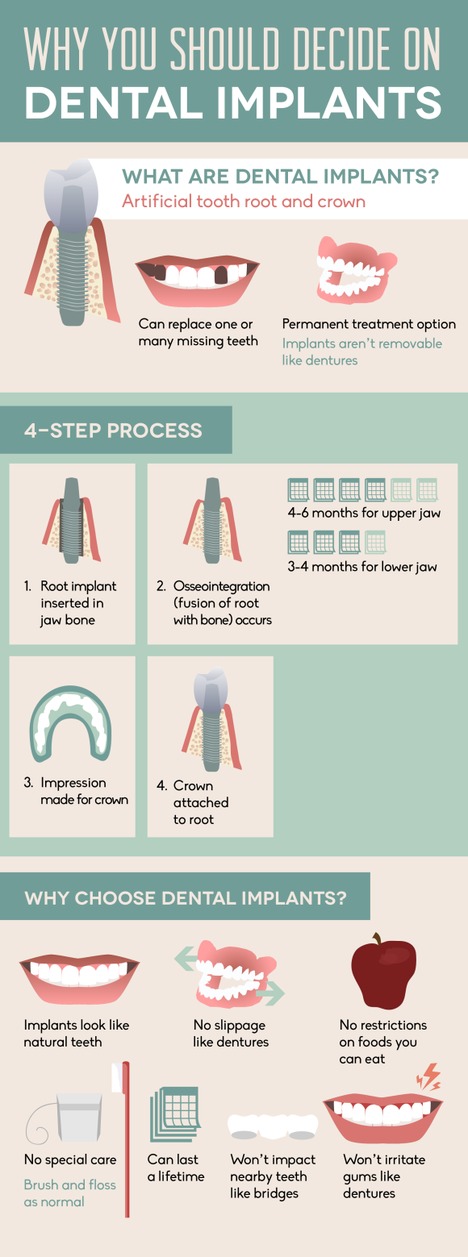 WHY YOU SHOULD DECIDE ON
DENTAL IMPLANTS

WHAT ARE DENTAL IMPLANTS?
Artificial tooth root and crown

Can replace one or many missing teeth

Permanent treatment option
Implants aren't removable like dentures

4-STEP PROCESS

1. Root implant inserted in jaw bone

2. Osseointegration (fusion of root with bone) occurs

4-6 months for upper jaw

3-4 months for lower jaw

3. Impression made for crown

4. Crown attached to root

WHY CHOOSE DENTAL IMPLANTS?

Implants look like natural teeth

No slippage like dentures

No restrictions on foods you can eat

No special care
Brush and floss as normal

Can last a lifetime

Won't impact nearby teeth like bridges

Won't irritate gums like dentures